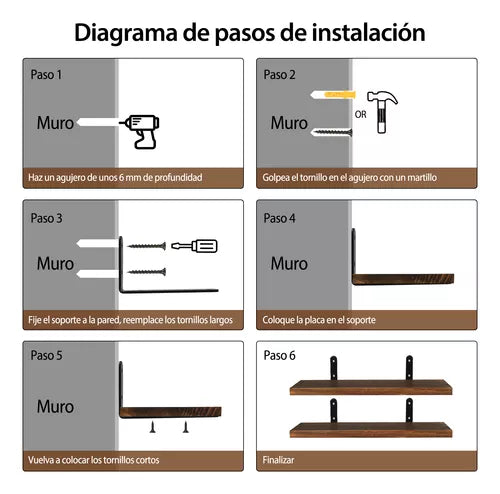 Diagrama de pasos de instalación

Paso 1

Muro

Haz un agujero de unos 6 mm de profundidad

Paso 2

Muro

OR

Golpea el tornillo en el agujero con un martillo

Paso 3

Muro

Fije el soporte a la pared, reemplace los tornillos largos

Paso 4

Muro

Coloque la placa en el soporte

Paso 5

Muro

Vuelva a colocar los tornillos cortos

Paso 6

Finalizar