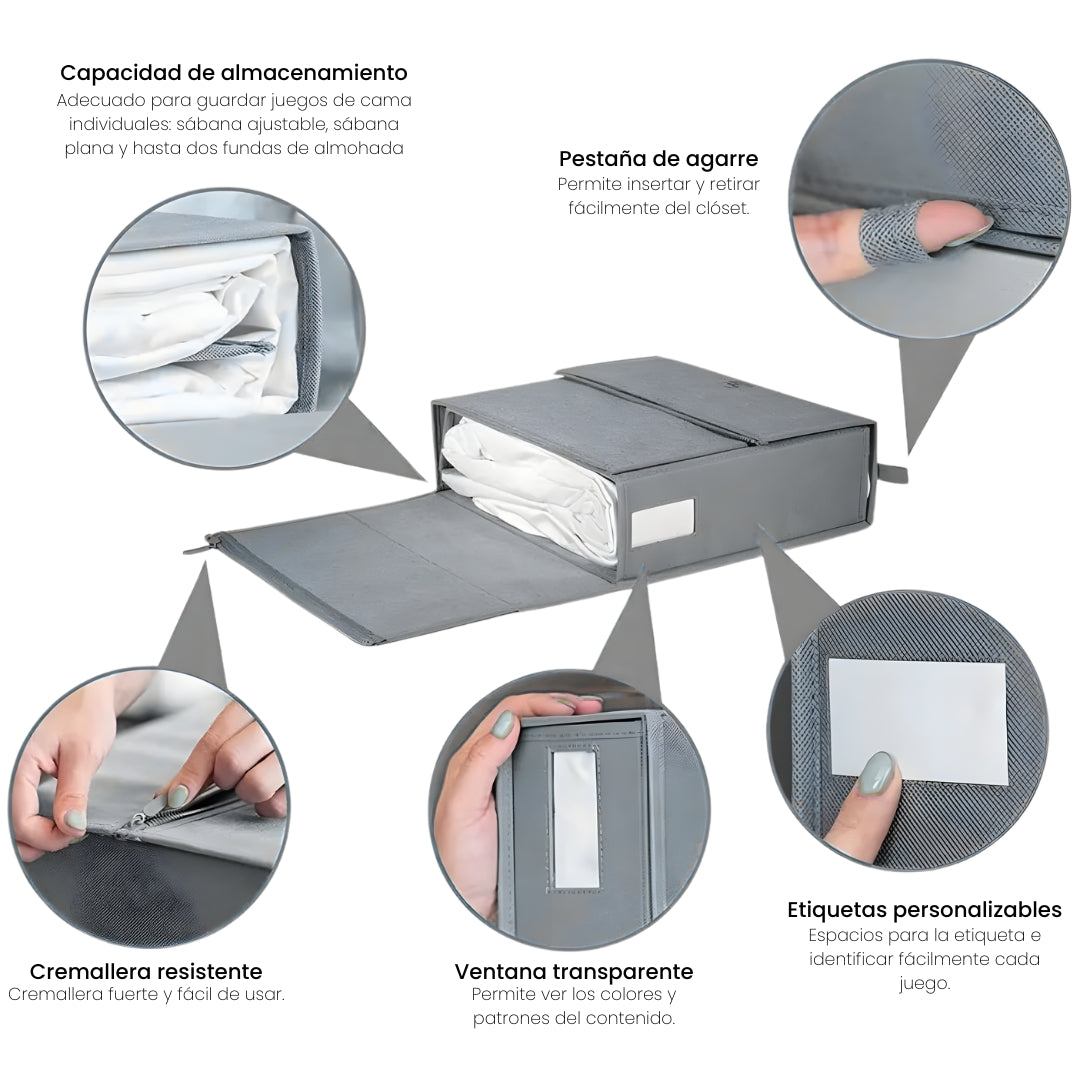 Capacidad de almacenamiento
Adecuado para guardar juegos de cama individuales: sábana ajustable, sábana plana y hasta dos fundas de almohada

Pestaña de agarre
Permite insertar y retirar fácilmente del clóset.

Cremallera resistente
Cremallera fuerte y fácil de usar.

Ventana transparente
Permite ver los colores y patrones del contenido.

Etiquetas personalizables
Espacios para la etiqueta e identificar fácilmente cada juego.