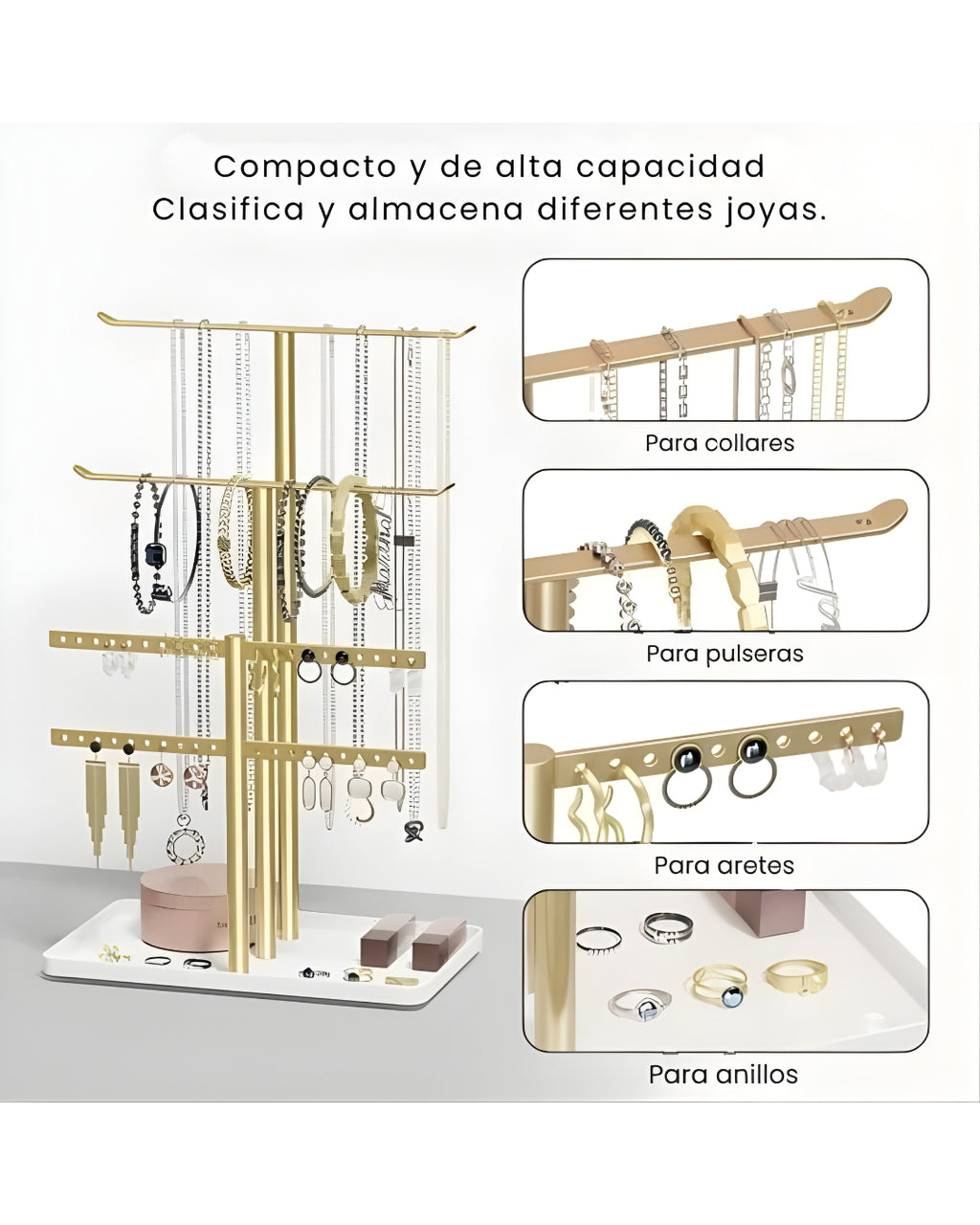 Compacto y de alta capacidad
Clasifica y almacena diferentes joyas.

Para collares

Para pulseras

Para aretes

Para anillos