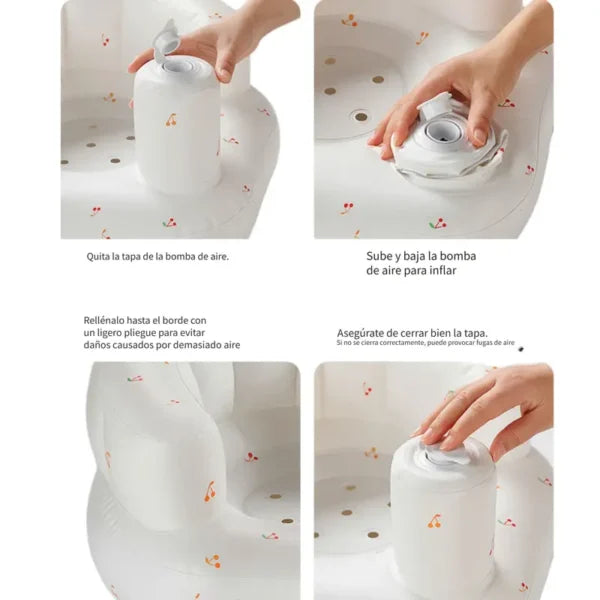 Quita la tapa de la bomba de aire.

Sube y baja la bomba de aire para inflar

Rellénalo hasta el borde con un ligero pliegue para evitar daños causados por demasiado aire

Asegúrate de cerrar bien la tapa.
Si no se cierra correctamente, puede provocar fugas de aire